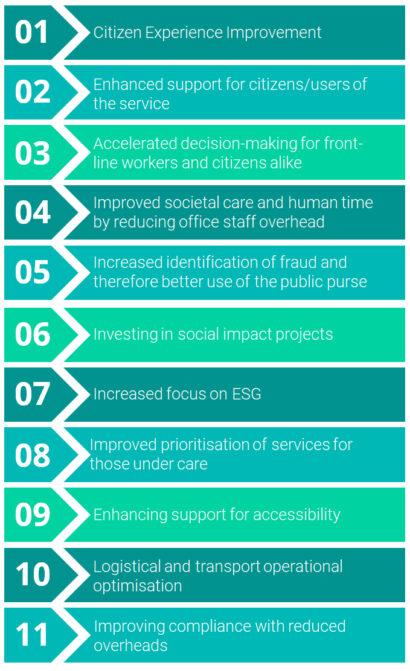 01 Citizen Experience Improvement

02 Enhanced support for citizens/users of the service

03 Accelerated decision-making for front-line workers and citizens alike

04 Improved societal care and human time by reducing office staff overhead

05 Increased identification of fraud and therefore better use of the public purse

06 Investing in social impact projects

07 Increased focus on ESG

08 Improved prioritisation of services for those under care

09 Enhancing support for accessibility

10 Logistical and transport operational optimisation

11 Improving compliance with reduced overheads